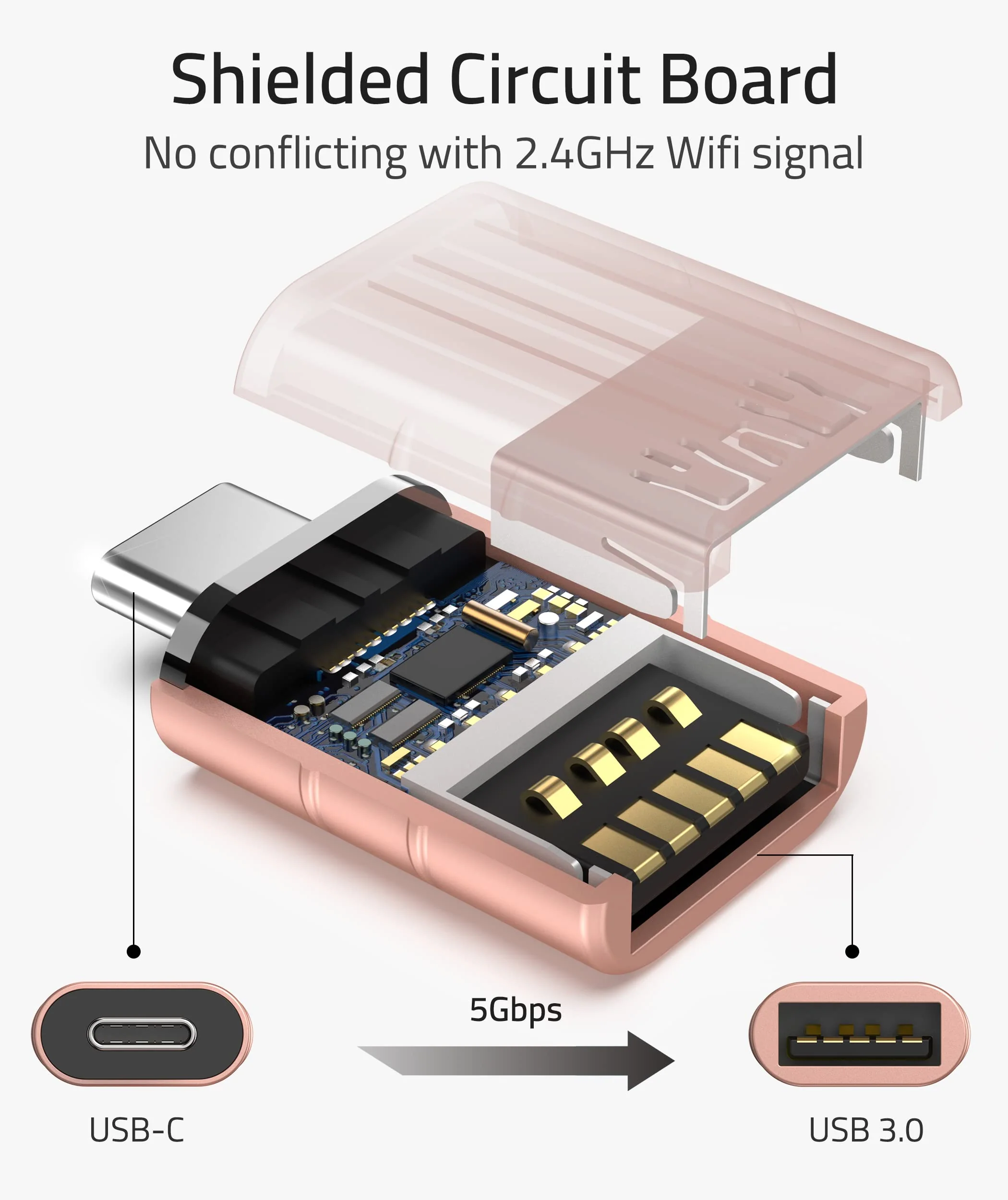 Shielded Circuit Board

No conflicting with 2.4GHz Wifi signal

5Gbps

USB-C

USB 3.0