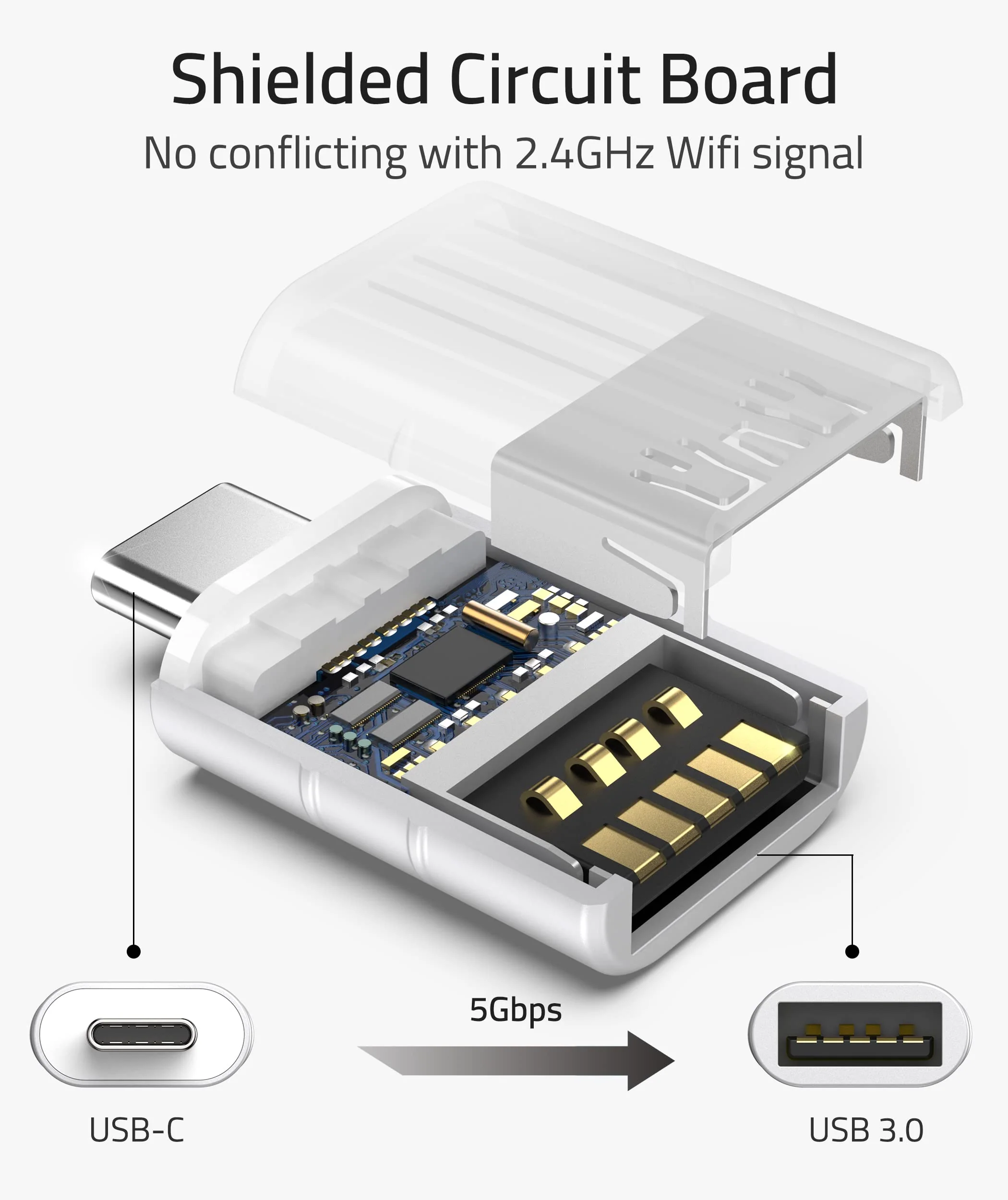 Shielded Circuit Board

No conflicting with 2.4GHz Wifi signal

5Gbps

USB-C

USB 3.0