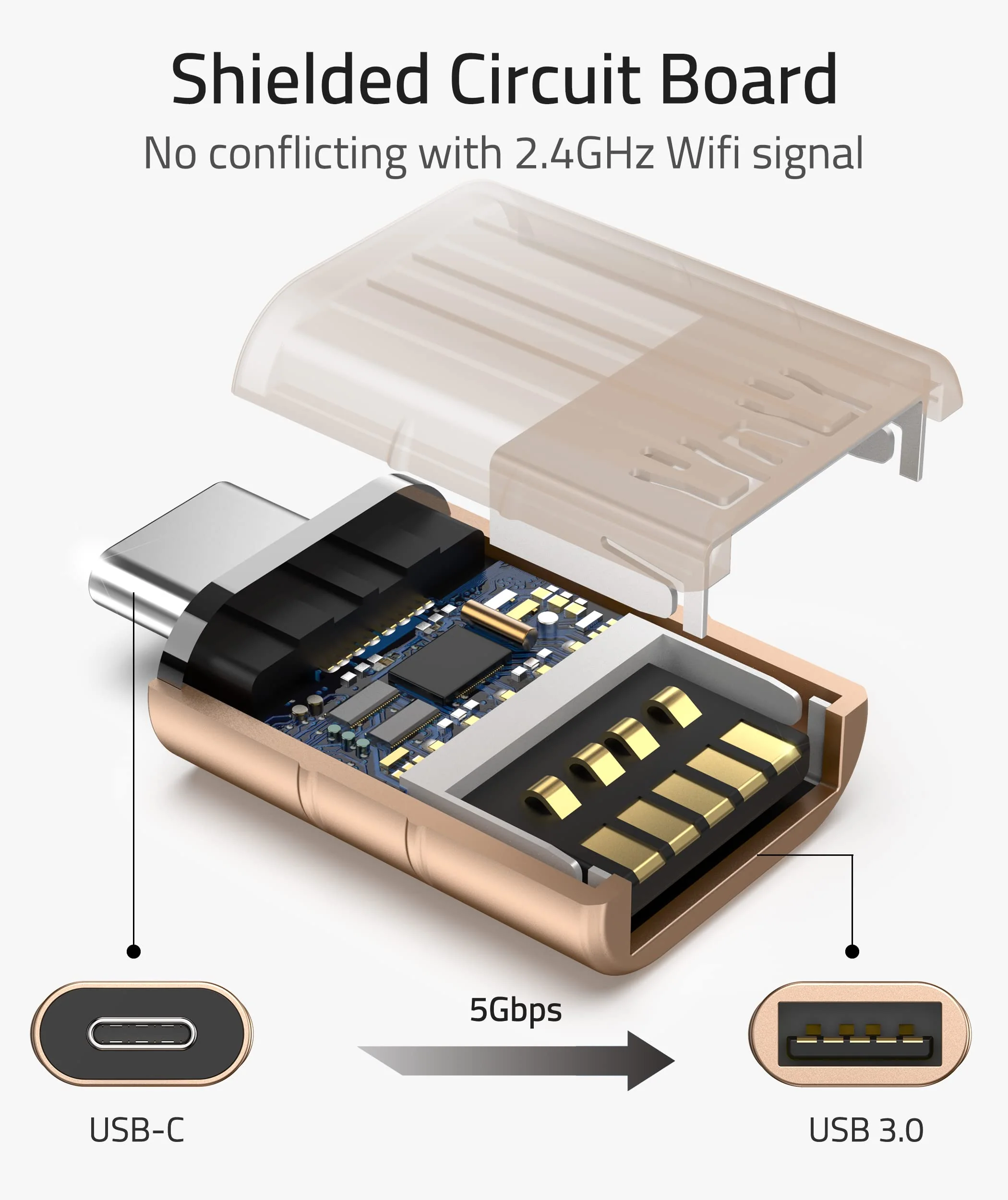 Shielded Circuit Board

No conflicting with 2.4GHz Wifi signal

5Gbps

USB-C

USB 3.0