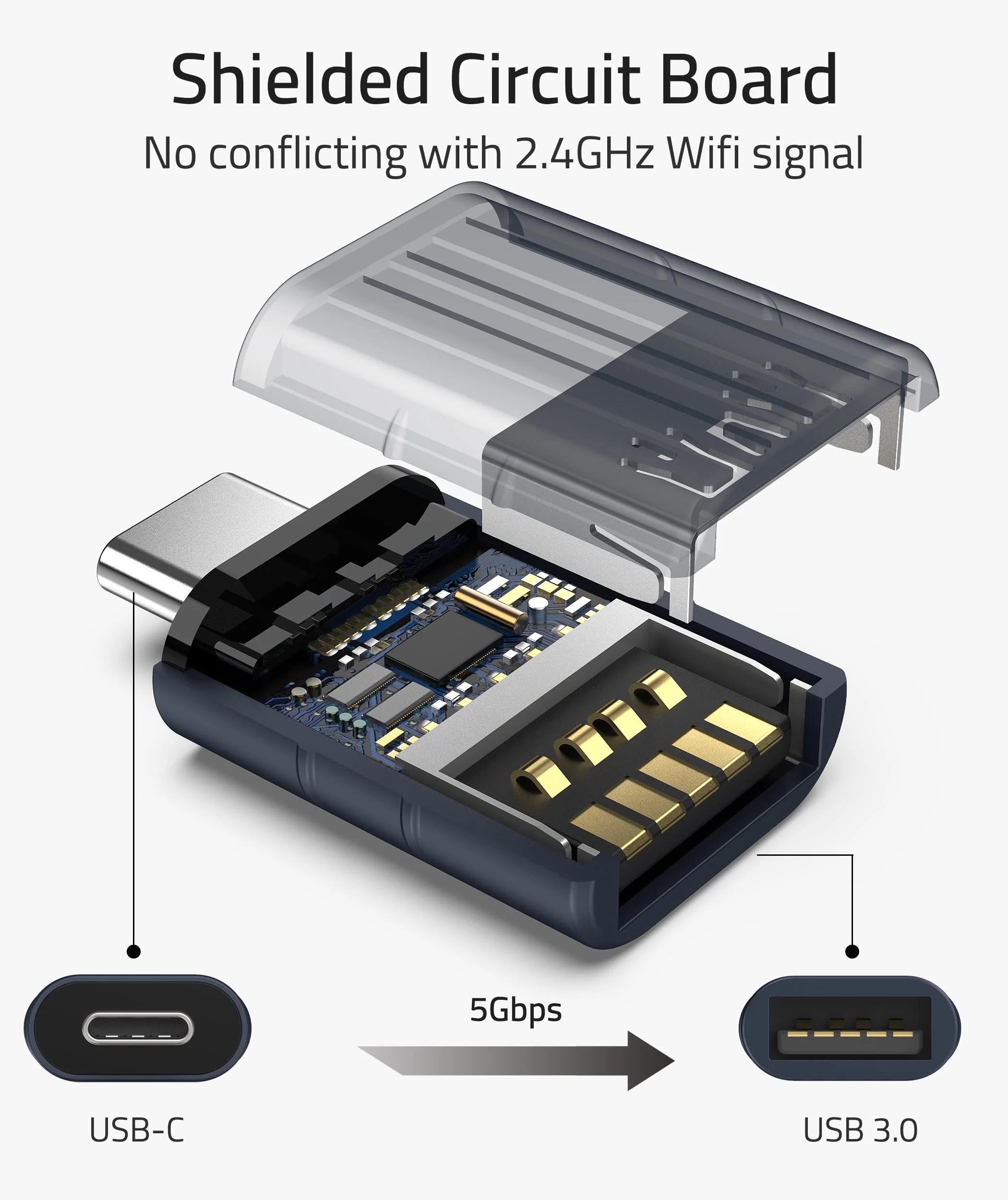 Shielded Circuit Board

No conflicting with 2.4GHz Wifi signal

5Gbps

USB-C

USB 3.0