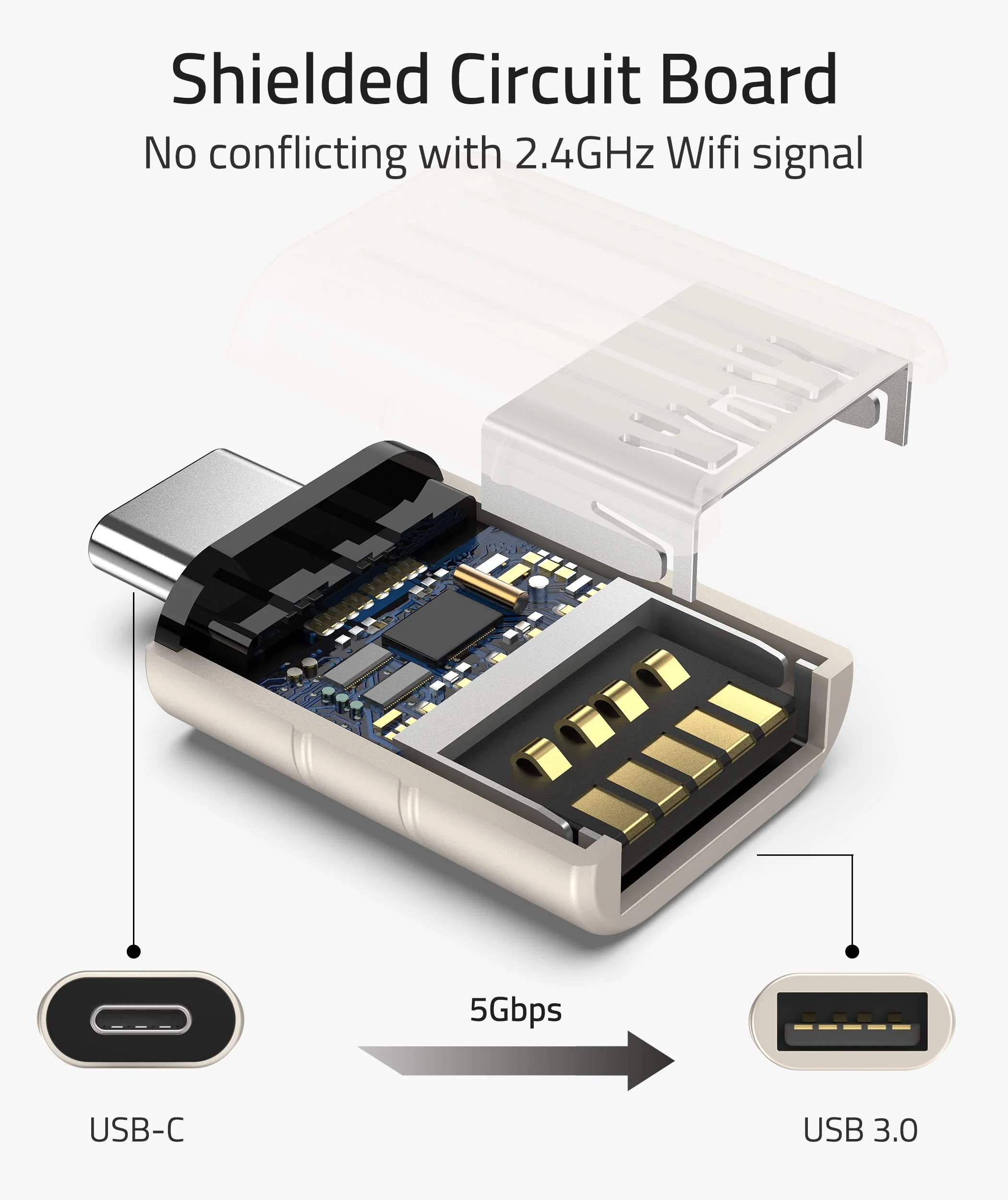 Shielded Circuit Board
No conflicting with 2.4GHz Wifi signal

5Gbps

USB-C

USB 3.0