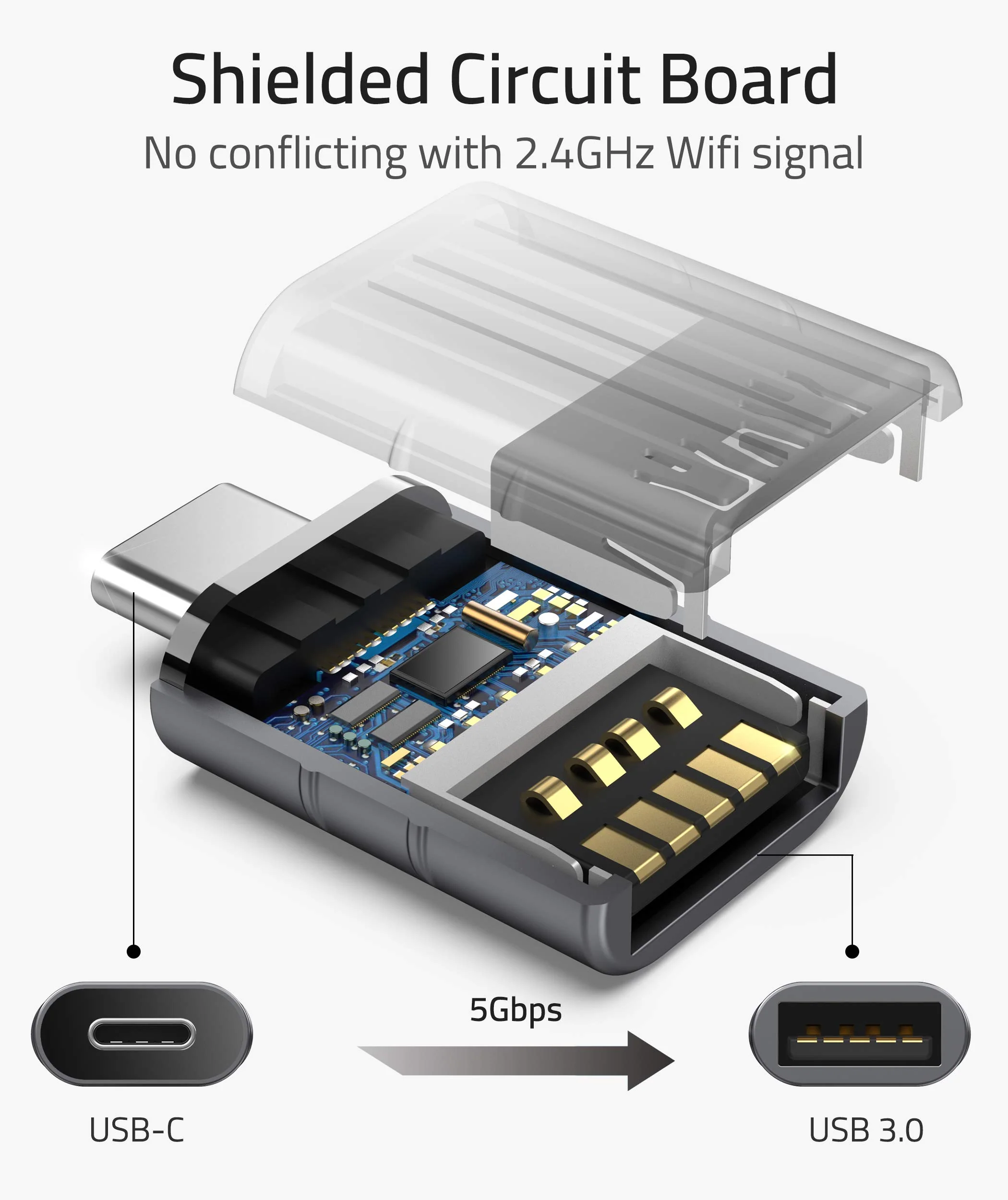 Shielded Circuit Board

No conflicting with 2.4GHz Wifi signal

5Gbps

USB-C

USB 3.0