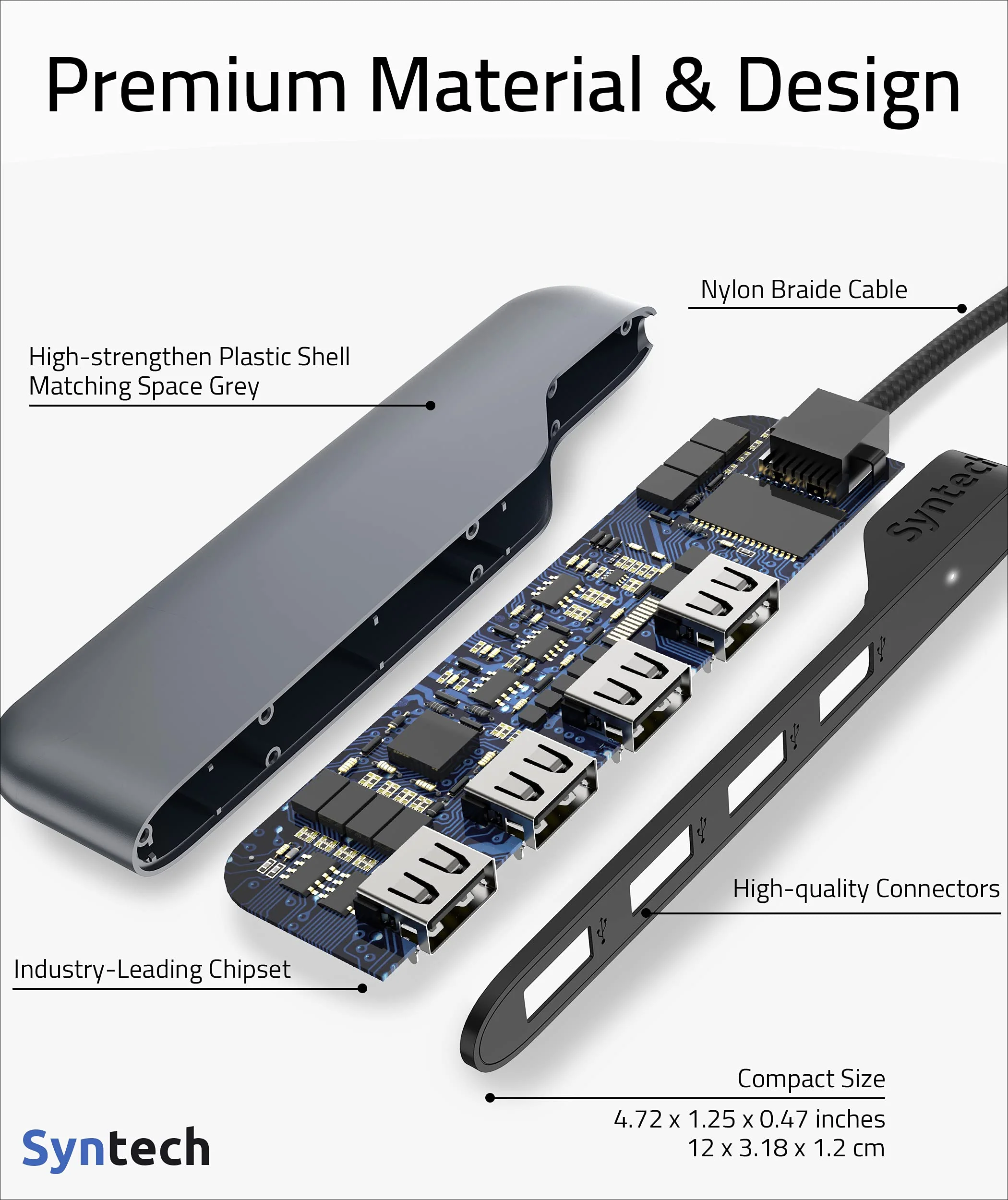 Premium Material & Design

Nylon Braide Cable

High-strengthen Plastic Shell
Matching Space Grey

Syntech

High-quality Connectors

Industry-Leading Chipset

Compact Size

4.72 x 1.25 x 0.47 inches
12 x 3.18 x 1.2 cm

Syntech