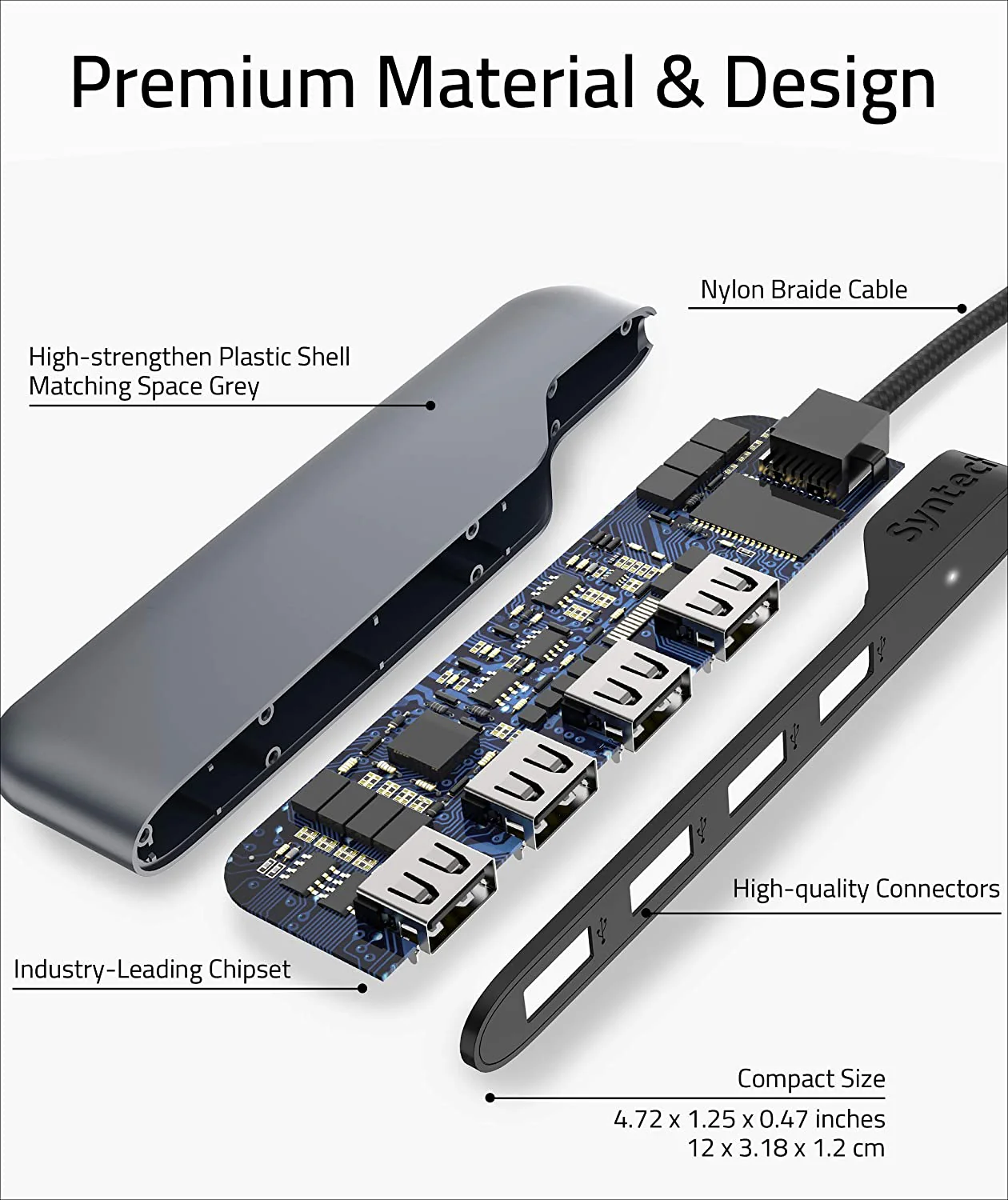 Premium Material & Design

Nylon Braide Cable

High-strengthen Plastic Shell
Matching Space Grey

Syntech

High-quality Connectors

Industry-Leading Chipset

Compact Size
4.72 x 1.25 x 0.47 inches
12 x 3.18 x 1.2 cm